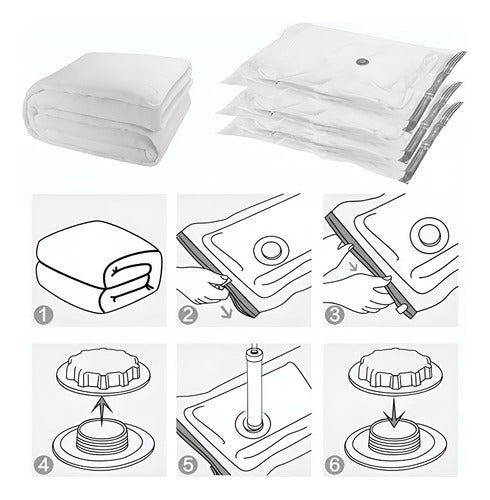 1

2

3

4

5

6